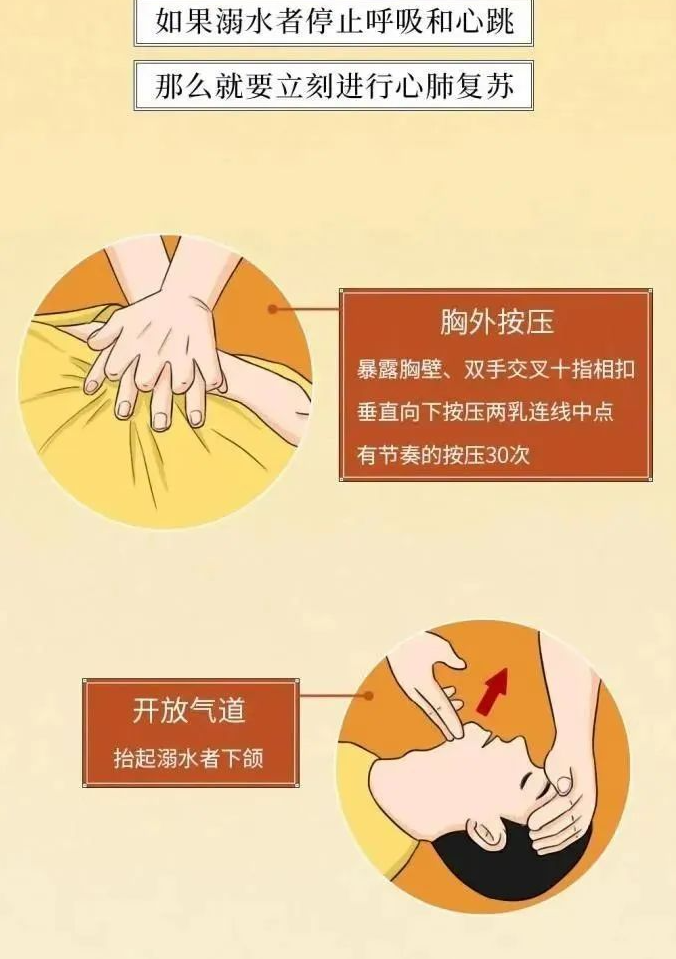 如果溺水者停止呼吸和心跳

那么就要立刻进行心肺复苏

胸外按压

暴露胸壁、双手交叉十指相扣
垂直向下按压两乳连线中点
有节奏的按压30次

开放气道

抬起溺水者下颌