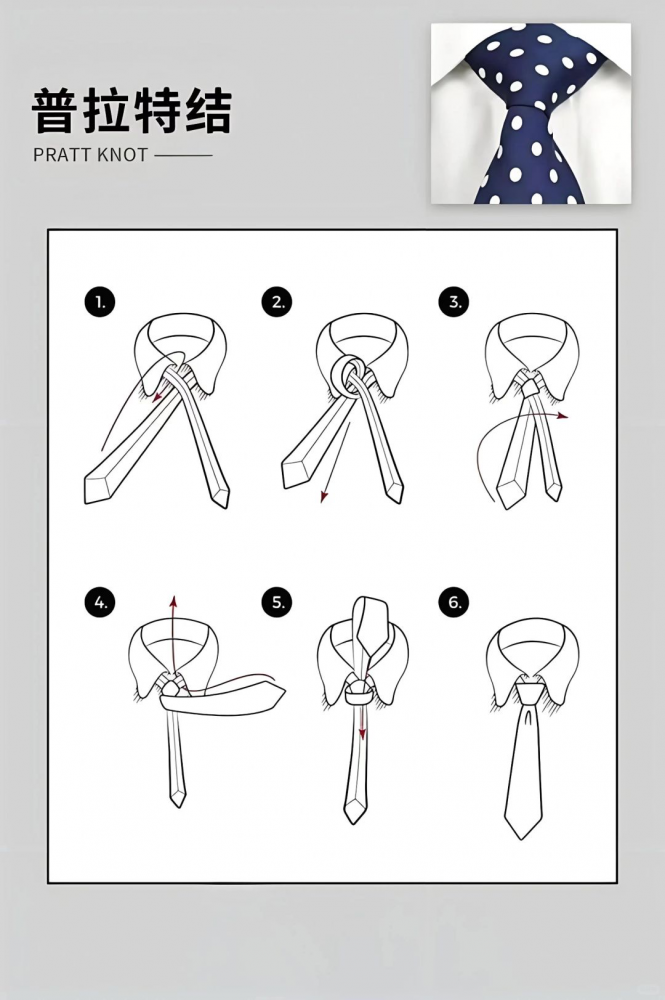 普拉特结

PRATT KNOT

1.

2.

3.

4.

5.

6.