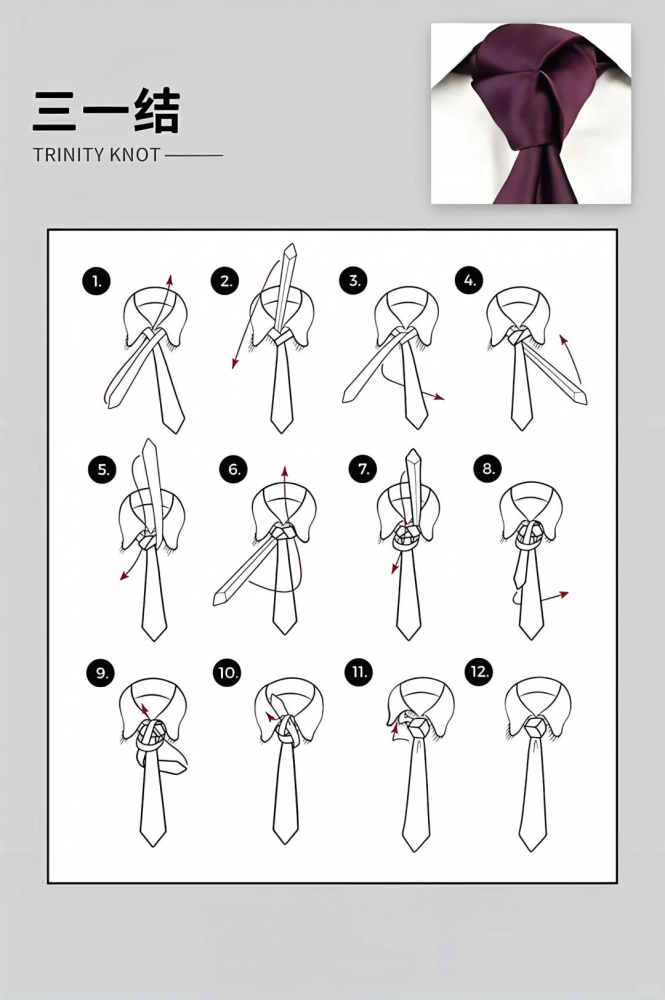 三一结
TRINITY KNOT

1.
2.
3.
4.
5.
6.
7.
8.
9.
10.
11.
12.