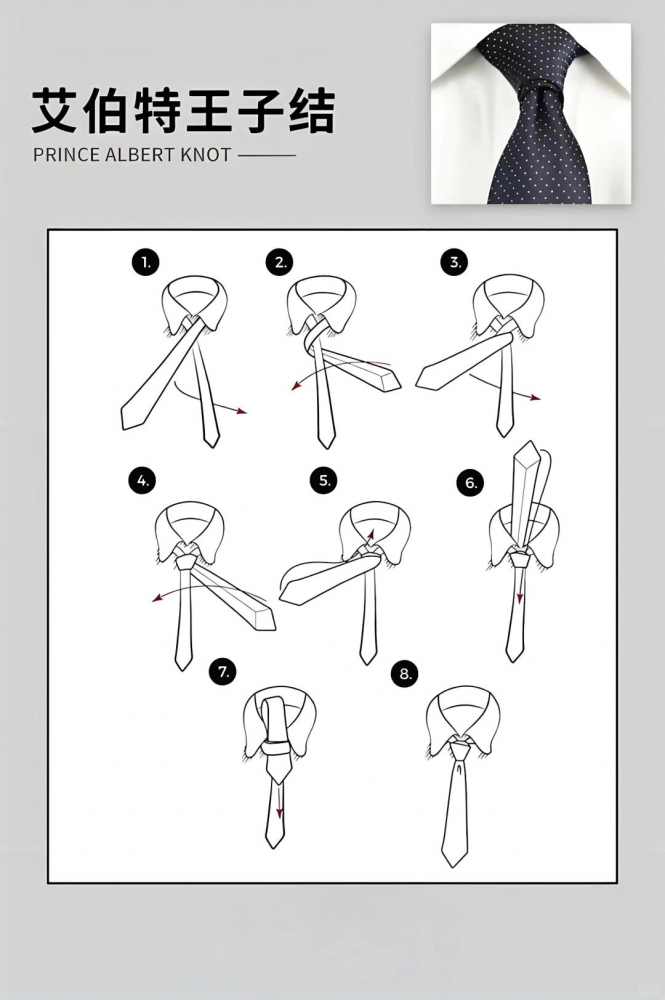 艾伯特王子结
PRINCE ALBERT KNOT

1.
2.
3.
4.
5.
6.
7.
8.