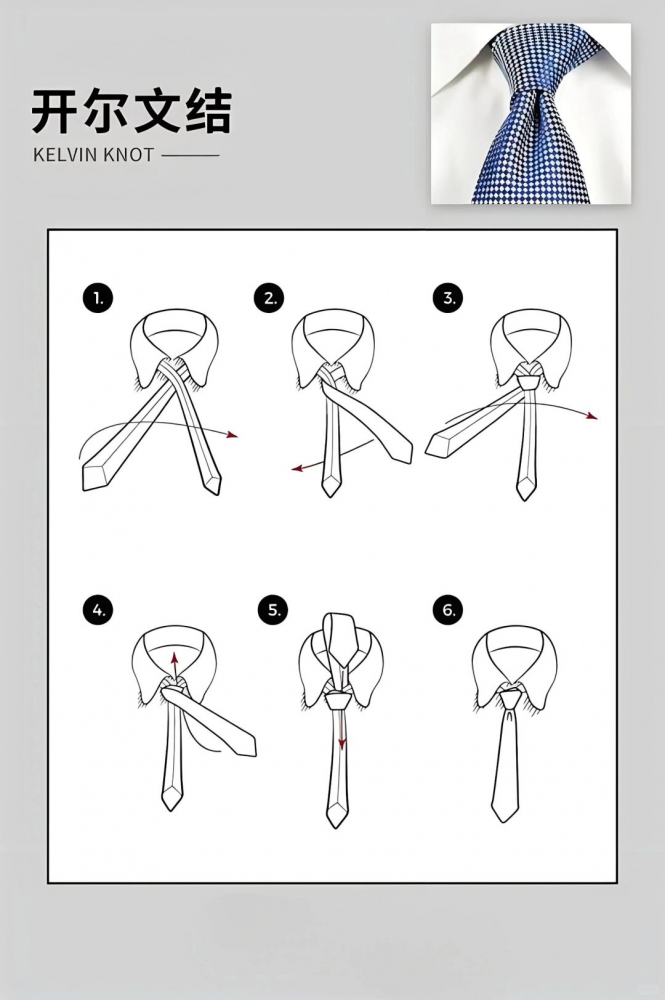 开尔文结

KELVIN KNOT

1.

2.

3.

4.

5.

6.