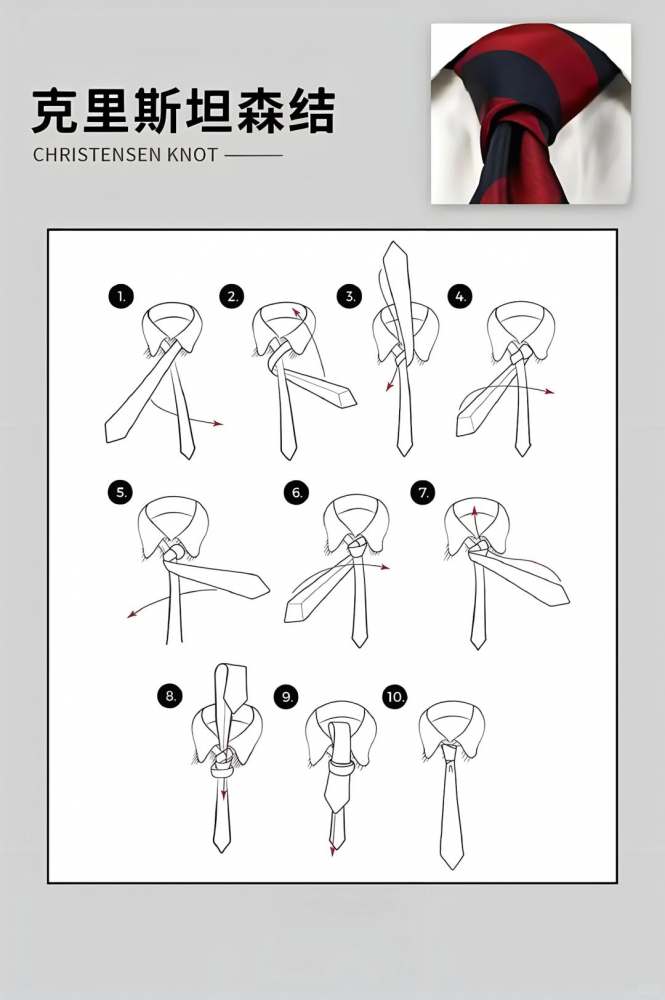 克里斯坦森结

CHRISTENSEN KNOT

1.

2.

3.

4.

5.

6.

7.

8.

9.

10.